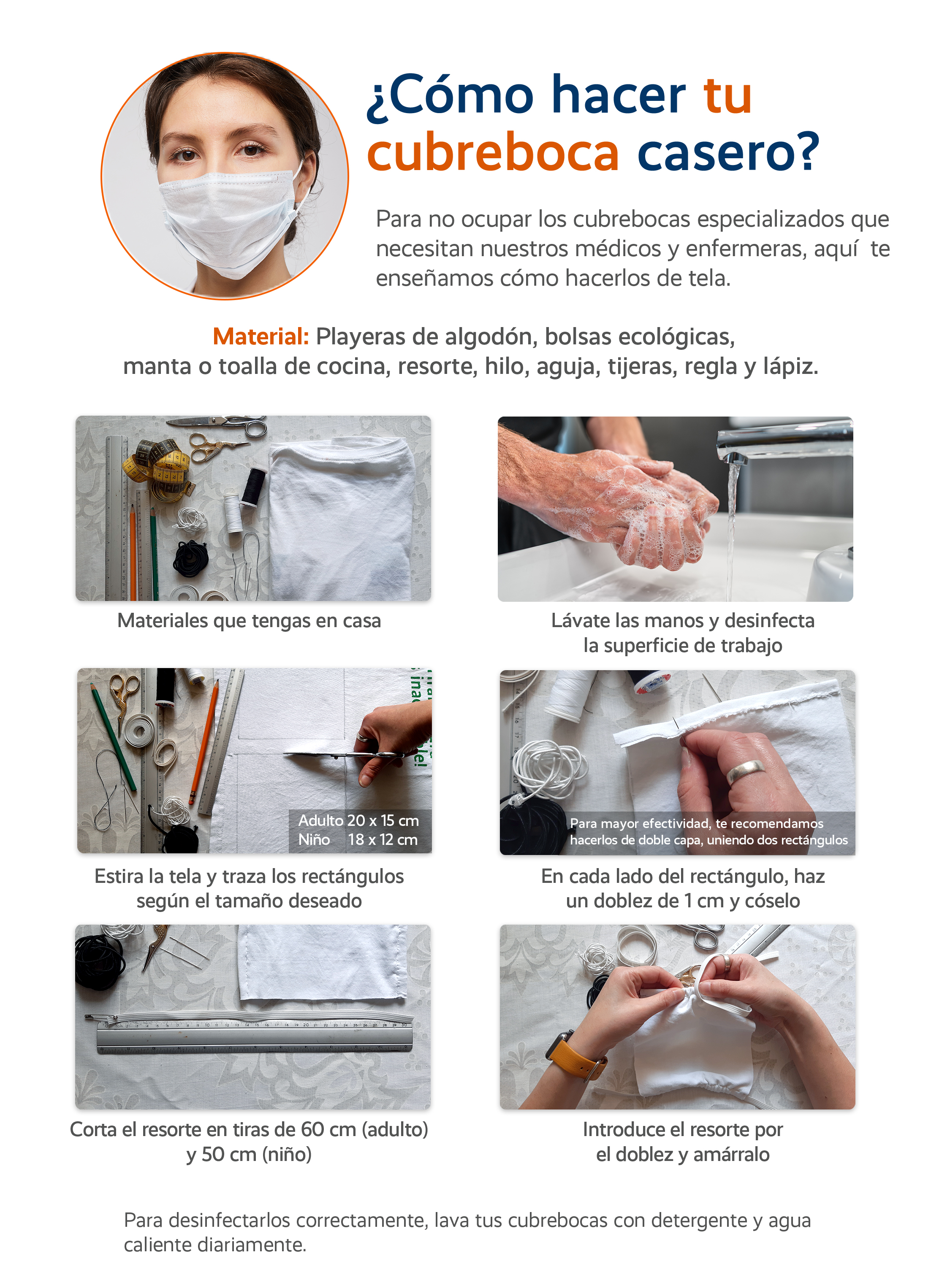 ¿Cómo hacer tu cubreboca casero?

Para no ocupar los cubrebocas especializados que necesitan nuestros médicos y enfermeras, aquí te enseñamos cómo hacerlos de tela.

Material: Playeras de algodón, bolsas ecológicas, manta o toalla de cocina, resorte, hilo, aguja, tijeras, regla y lápiz.

Materiales que tengas en casa

Lávate las manos y desinfecta la superficie de trabajo

Adulto 20 x 15 cm
Niño 18 x 12 cm

Estira la tela y traza los rectángulos según el tamaño deseado

Para mayor efectividad, te recomendamos hacerlos de doble capa, uniendo dos rectángulos

En cada lado del rectángulo, haz un doblez de 1 cm y cóselo

Corta el resorte en tiras de 60 cm (adulto) y 50 cm (niño)

Introduce el resorte por el doblez y amárralo

Para desinfectarlos correctamente, lava tus cubrebocas con detergente y agua caliente diariamente.